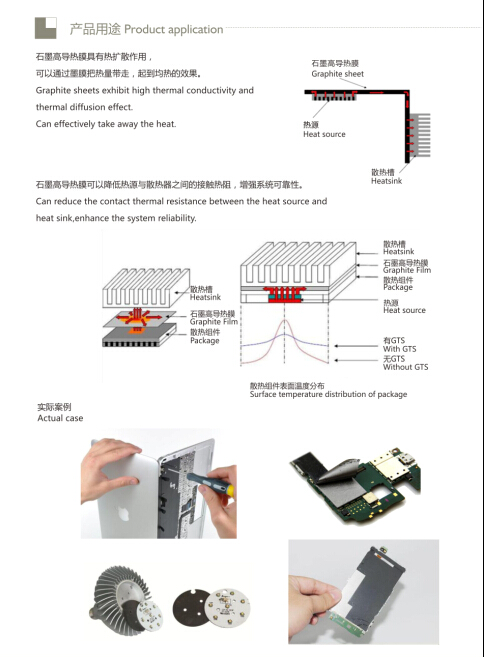 产品用途 Product application

石墨高导热膜具有热扩散作用，
可以通过墨膜把热量带走，起到均热的效果。
Graphite sheets exhibit high thermal conductivity and thermal diffusion effect.
Can effectively take away the heat.

石墨高导热膜
Graphite sheet

热源
Heat source

散热槽
Heatsink

石墨高导热膜可以降低热源与散热器之间的接触热阻，增强系统可靠性。
Can reduce the contact thermal resistance between the heat source and heat sink,enhance the system reliability.

散热槽
Heatsink
石墨高导热膜
Graphite Film
散热组件
Package

散热槽
Heatsink
石墨高导热膜
Graphite Film
散热组件
Package
热源
Heat source
有GTS
With GTS
无GTS
Without GTS

散热组件表面温度分布
Surface temperature distribution of package

实际案例
Actual case